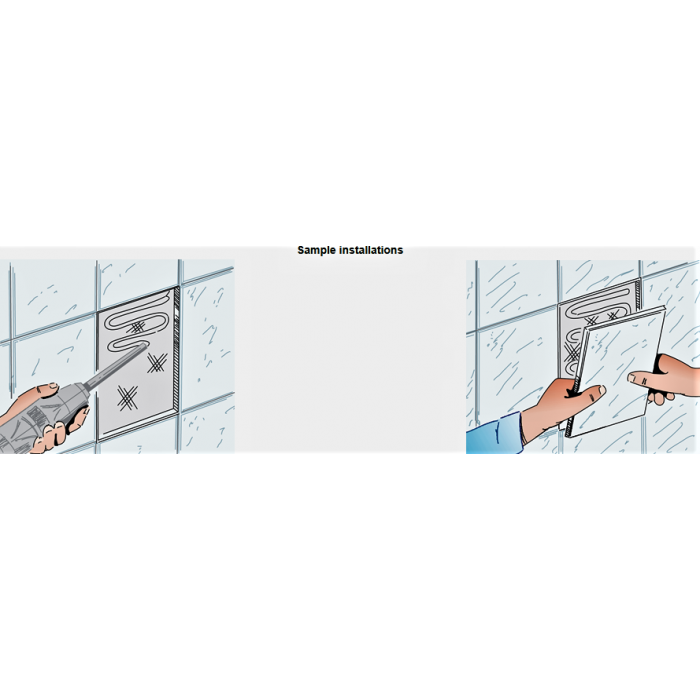 Sample installations