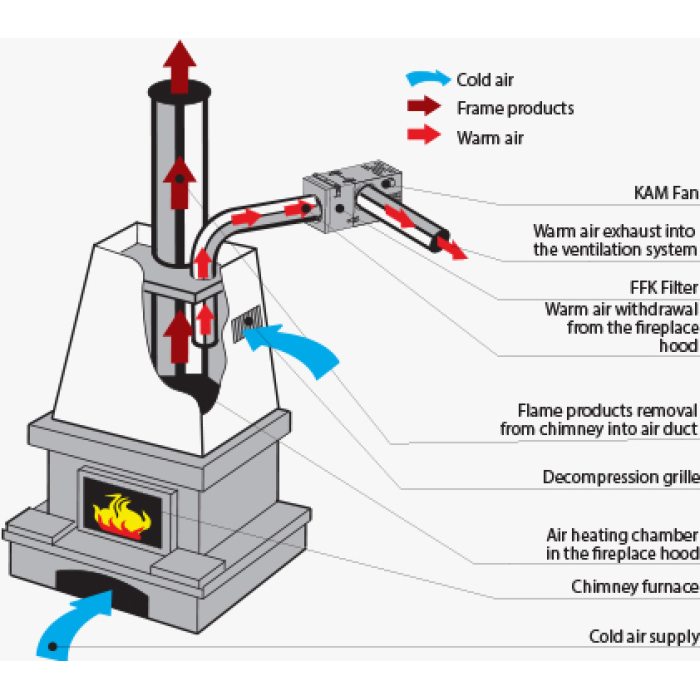 Cold air
Frame products
Warm air

KAM Fan

Warm air exhaust into the ventilation system

FFK Filter

Warm air withdrawal from the fireplace hood

Flame products removal from chimney into air duct

Decompression grille

Air heating chamber in the fireplace hood

Chimney furnace

Cold air supply